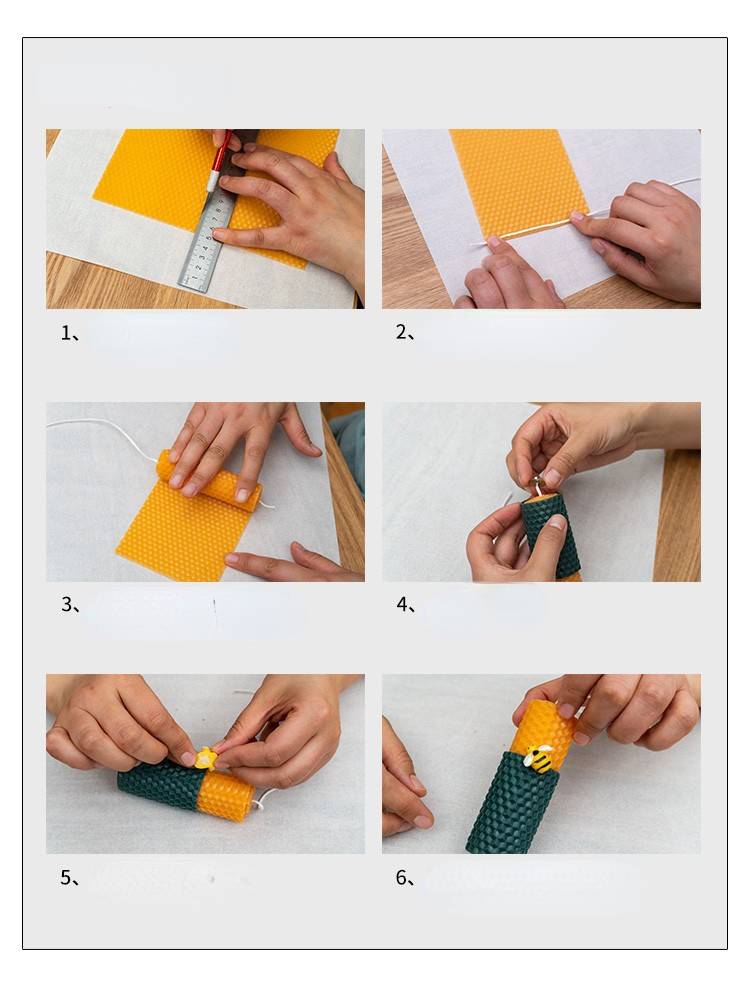 1、

2、

3、

4、

5、

6、